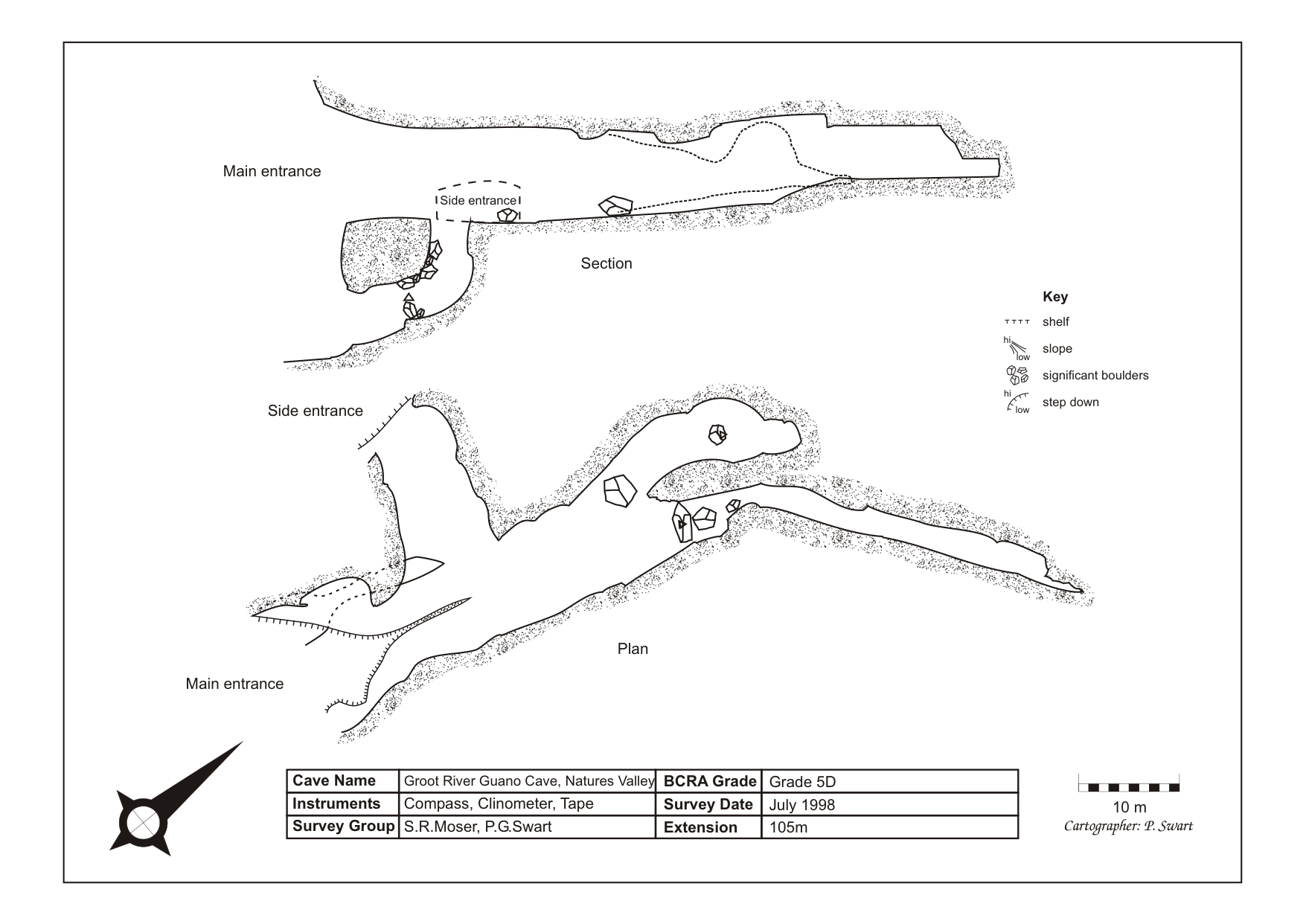 Main entrance

Side entrance

Section

Key

shelf

hi low slope

significant boulders

hi low step down

Side entrance

Plan

Main entrance

| Cave Name | Groot River Guano Cave, Natures Valley | BCRA Grade | Grade 5D |
|---|---|---|---|
| Instruments | Compass, Clinometer, Tape | Survey Date | July 1998 |
| Survey Group | S.R.Moser, P.G.Swart | Extension | 105m |

10 m

Cartographer: P. Swart